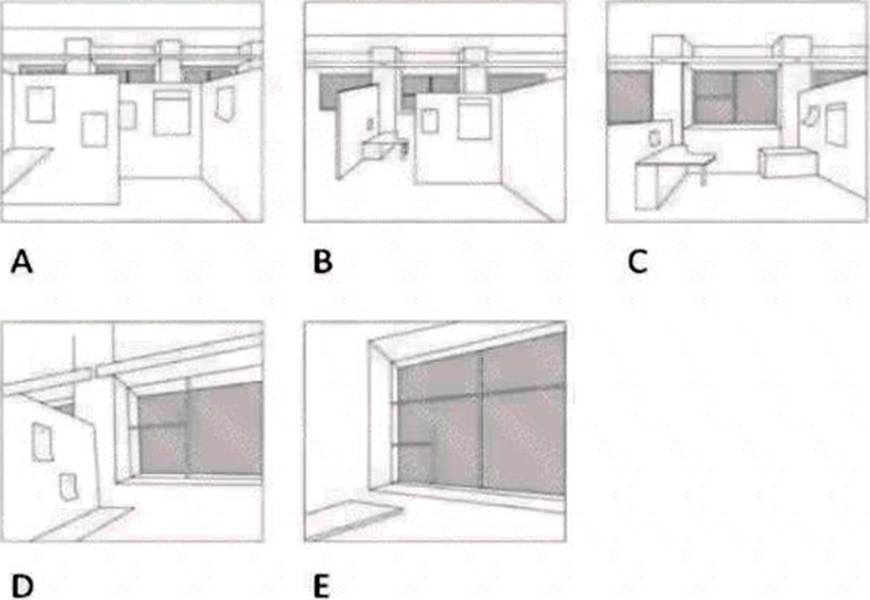 A

B

C

D

E